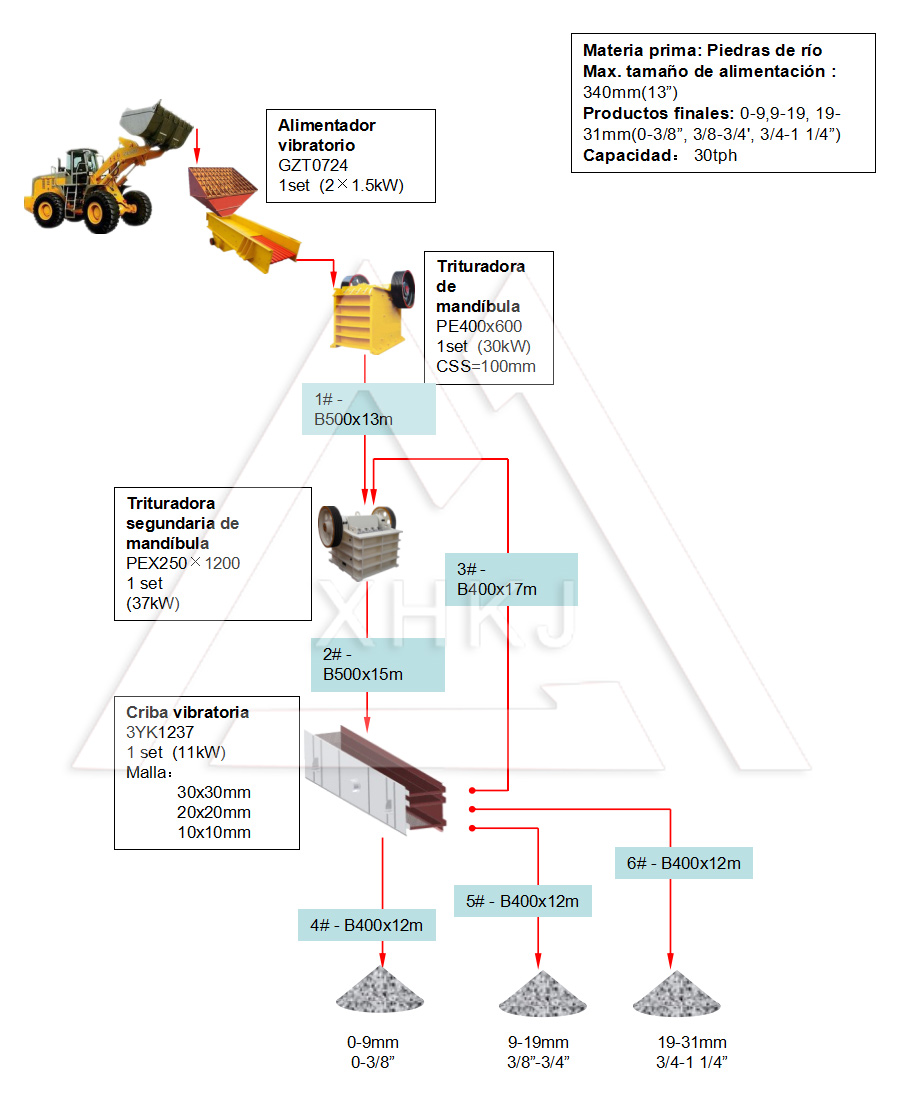 Materia prima: Piedras de río
Max. tamaño de alimentación : 340mm(13”)
Productos finales: 0-9,9-19, 19-31mm(0-3/8”, 3/8-3/4', 3/4-1 1/4”)
Capacidad: 30tph

Alimentador vibratorio
GZT0724
1set (2×1.5kW)

Trituradora de mandíbula
PE400x600
1set (30kW)
CSS=100mm

1# - B500x13m

Trituradora segundaria de mandíbula
PEX250×1200
1 set
(37kW)

3# - B400x17m

XHKJ

2# - B500x15m

Criba vibratoria
3YK1237
1 set (11kW)
Malla:
30x30mm
20x20mm
10x10mm

6# - B400x12m

5# - B400x12m

4# - B400x12m

0-9mm
0-3/8”

9-19mm
3/8”-3/4”

19-31mm
3/4-1 1/4”