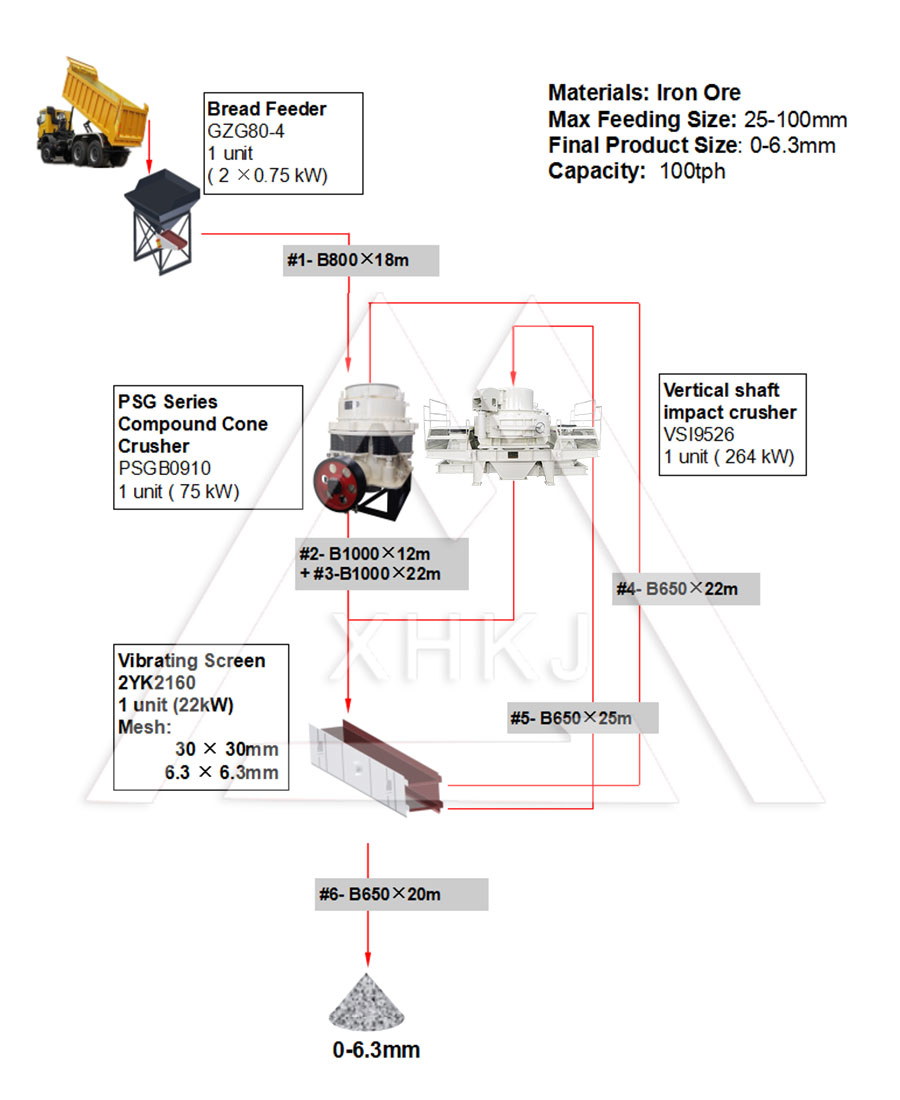 Bread Feeder
GZG80-4
1 unit
( 2 ×0.75 kW)

Materials: Iron Ore
Max Feeding Size: 25-100mm
Final Product Size: 0-6.3mm
Capacity: 100tph

#1- B800×18m

PSG Series
Compound Cone
Crusher
PSGB0910
1 unit ( 75 kW)

Vertical shaft
impact crusher
VSI9526
1 unit ( 264 kW)

#2- B1000×12m
+ #3-B1000×22m

#4- B650×22m

XHKJ

Vibrating Screen
2YK2160
1 unit (22kW)
Mesh:
30 × 30mm
6.3 × 6.3mm

#5- B650×25m

#6- B650×20m

0-6.3mm